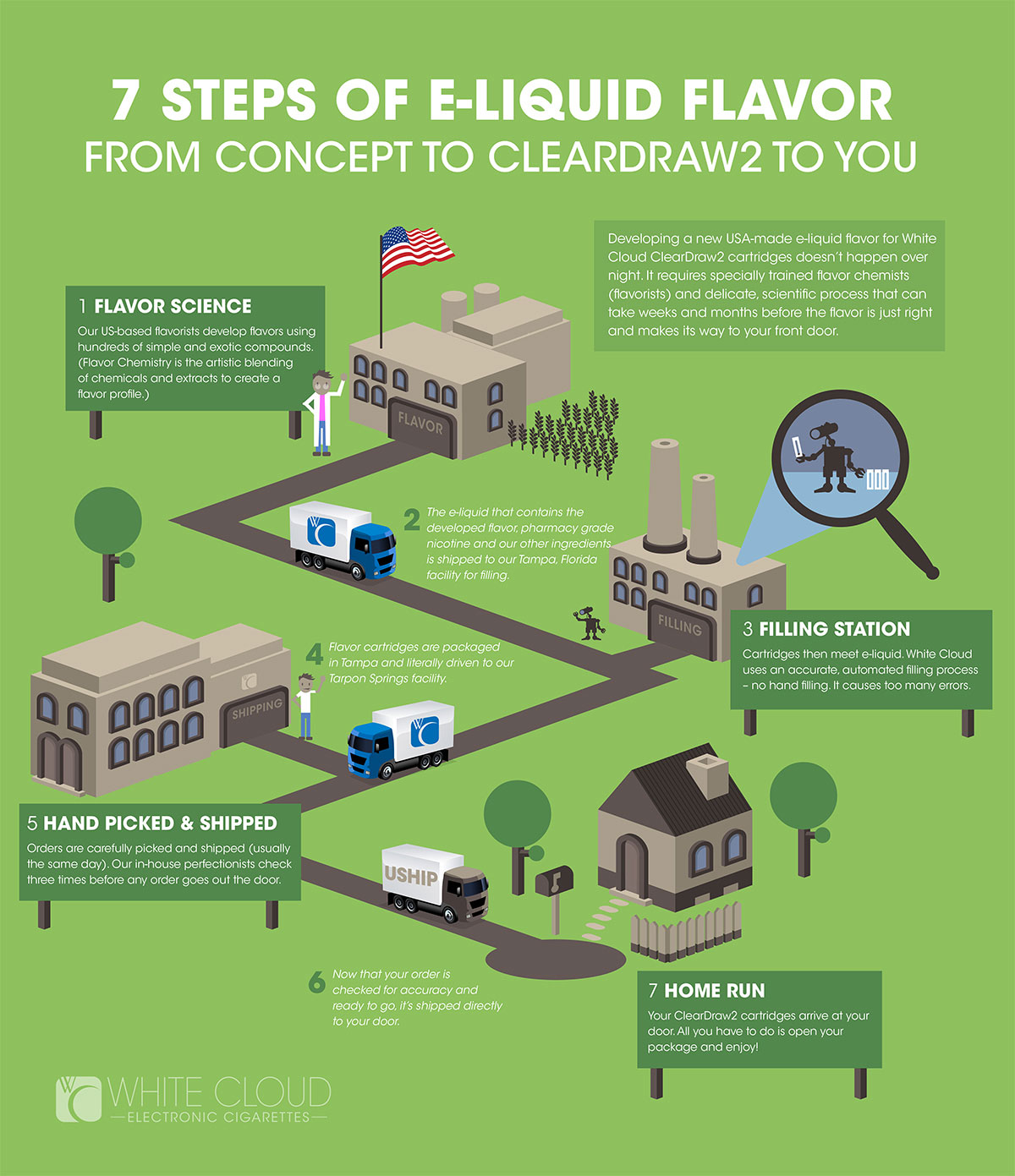 7 STEPS OF E-LIQUID FLAVOR
FROM CONCEPT TO CLEARDRAW2 TO YOU

Developing a new USA-made e-liquid flavor for White Cloud ClearDraw2 cartridges doesn't happen over night. It requires specially trained flavor chemists (flavorists) and delicate, scientific process that can take weeks and months before the flavor is just right and makes its way to your front door.

1 FLAVOR SCIENCE
Our US-based flavorists develop flavors using hundreds of simple and exotic compounds. (Flavor Chemistry is the artistic blending of chemicals and extracts to create a flavor profile.)

FLAVOR

2 The e-liquid that contains the developed flavor, pharmacy grade nicotine and our other ingredients is shipped to our Tampa, Florida facility for filling.

FILLING

3 FILLING STATION
Cartridges then meet e-liquid. White Cloud uses an accurate, automated filling process – no hand filling. It causes too many errors.

4 Flavor cartridges are packaged in Tampa and literally driven to our Tarpon Springs facility.

SHIPPING

5 HAND PICKED & SHIPPED
Orders are carefully picked and shipped (usually the same day). Our in-house perfectionists check three times before any order goes out the door.

USHIP

6 Now that your order is checked for accuracy and ready to go, it's shipped directly to your door.

7 HOME RUN
Your ClearDraw2 cartridges arrive at your door. All you have to do is open your package and enjoy!

WHITE CLOUD
ELECTRONIC CIGARETTES